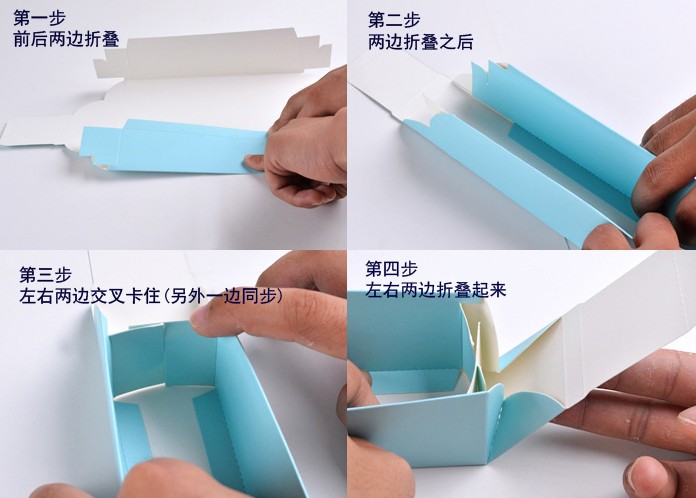 第一步
前后两边折叠

第二步
两边折叠之后

第三步
左右两边交叉卡住(另外一边同步)

第四步
左右两边折叠起来