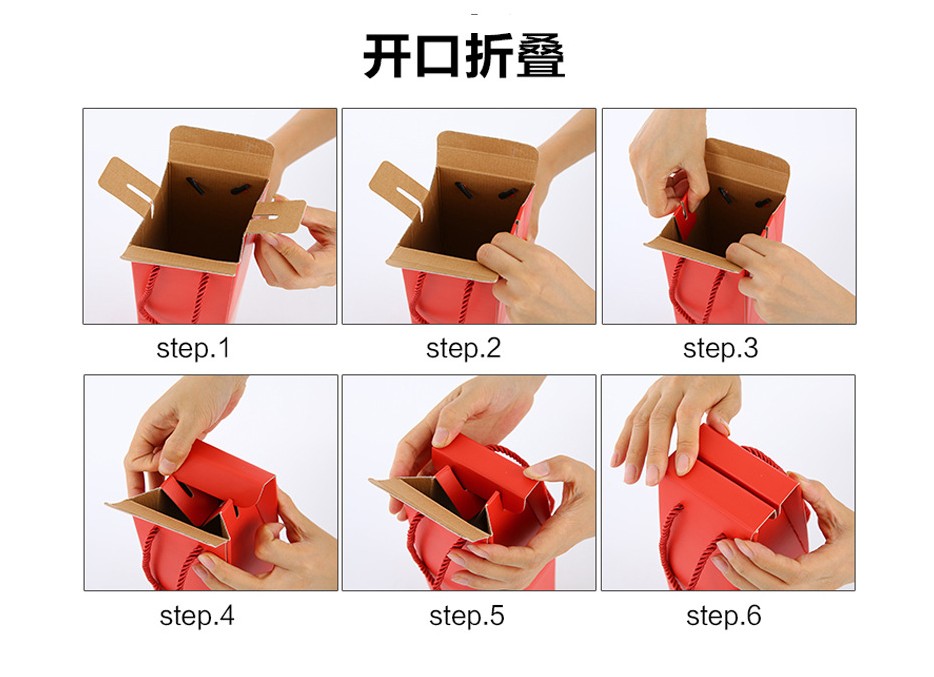 开口折叠

step.1

step.2

step.3

step.4

step.5

step.6